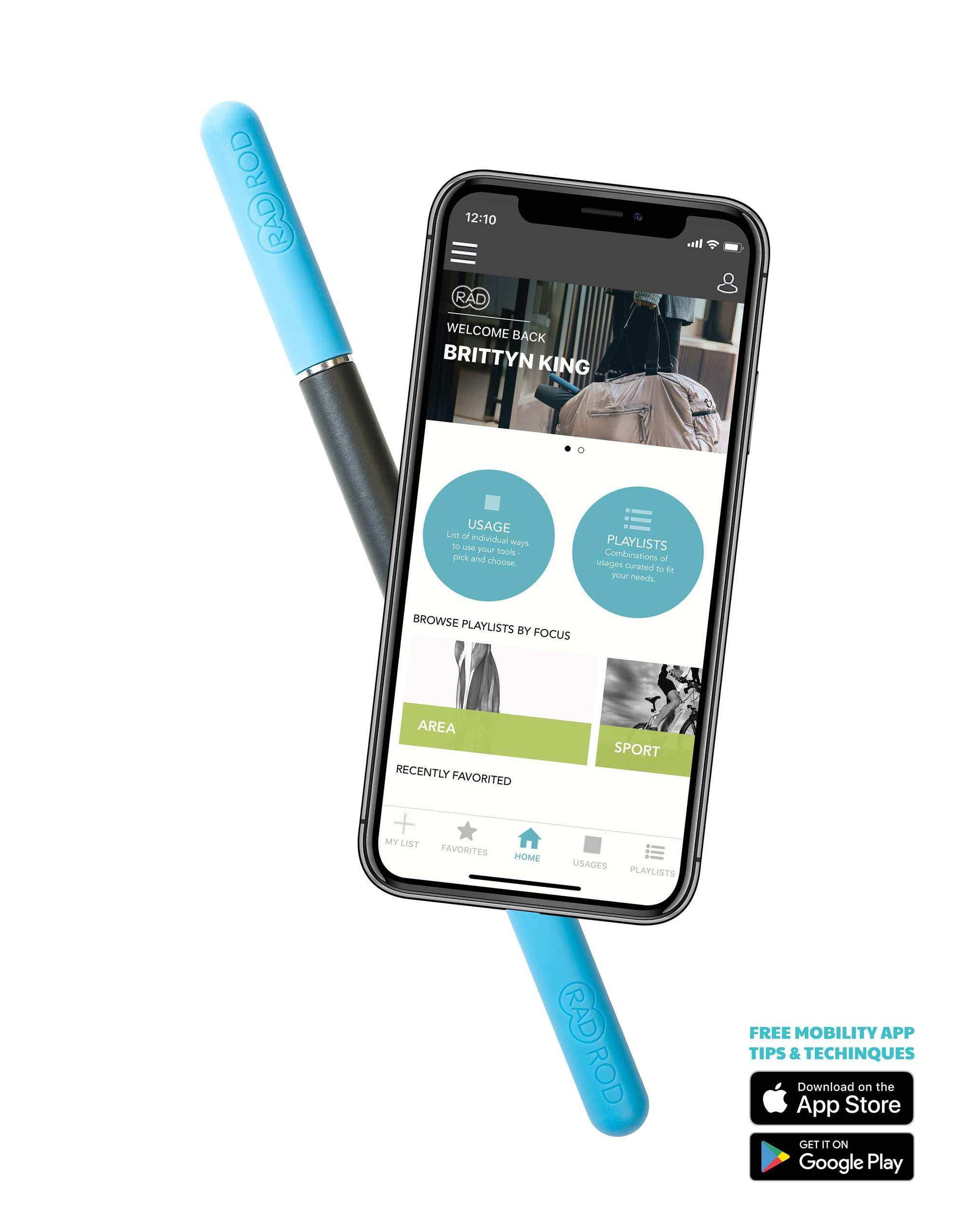 RAD ROD

12:10

RAD

WELCOME BACK
BRITTYN KING

USAGE
List of individual ways to use your tools - pick and choose.

PLAYLISTS
Combinations of usages curated to fit your needs.

BROWSE PLAYLISTS BY FOCUS

AREA

SPORT

RECENTLY FAVORITED

MY LIST
FAVORITES
HOME
USAGES
PLAYLISTS

RAD ROD

FREE MOBILITY APP
TIPS & TECHINQUES

Download on the
App Store

GET IT ON
Google Play